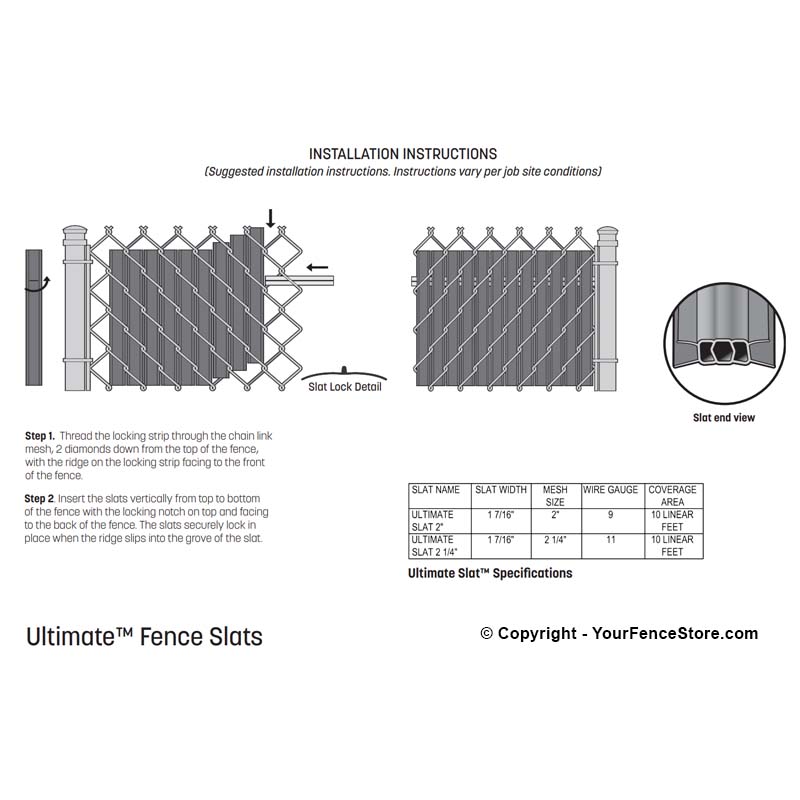 INSTALLATION INSTRUCTIONS
(Suggested installation instructions. Instructions vary per job site conditions)

Slat Lock Detail

Slat end view

Step 1. Thread the locking strip through the chain link mesh, 2 diamonds down from the top of the fence, with the ridge on the locking strip facing to the front of the fence.

Step 2. Insert the slats vertically from top to bottom of the fence with the locking notch on top and facing to the back of the fence. The slats securely lock in place when the ridge slips into the grove of the slat.

| SLAT NAME | SLAT WIDTH | MESH SIZE | WIRE GAUGE | COVERAGE AREA |
|---|---|---|---|---|
| ULTIMATE SLAT 2" | 1 7/16" | 2" | 9 | 10 LINEAR FEET |
| ULTIMATE SLAT 2 1/4" | 1 7/16" | 2 1/4" | 11 | 10 LINEAR FEET |

Ultimate Slat™ Specifications

Ultimate™ Fence Slats

© Copyright - YourFenceStore.com